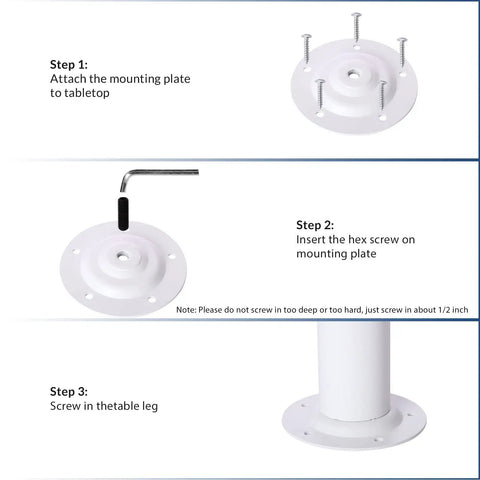 Step 1:
Attach the mounting plate to tabletop

Step 2:
Insert the hex screw on mounting plate

Note: Please do not screw in too deep or too hard, just screw in about 1/2 inch

Step 3:
Screw in thetable leg