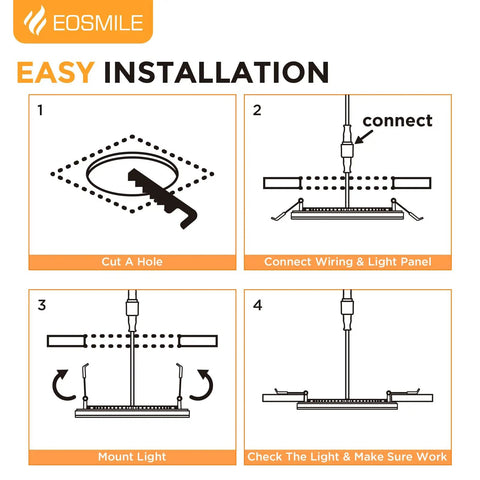 EOSMILE

EASY INSTALLATION

1

Cut A Hole

2

connect

Connect Wiring & Light Panel

3

Mount Light

4

Check The Light & Make Sure Work