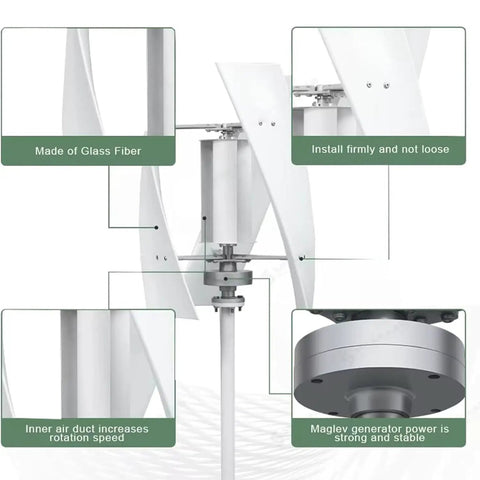 Made of Glass Fiber

Install firmly and not loose

Inner air duct increases rotation speed

Maglev generator power is strong and stable