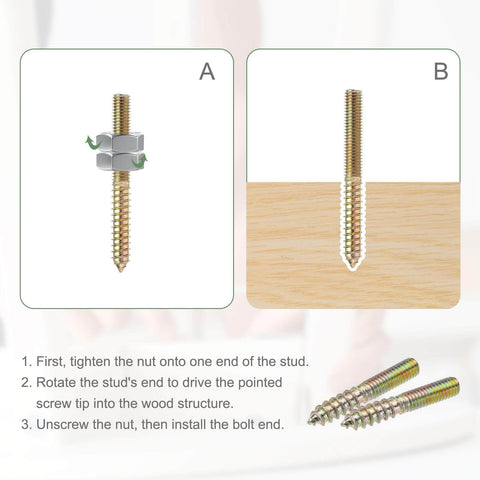 A

B

1. First, tighten the nut onto one end of the stud.
2. Rotate the stud's end to drive the pointed screw tip into the wood structure.
3. Unscrew the nut, then install the bolt end.