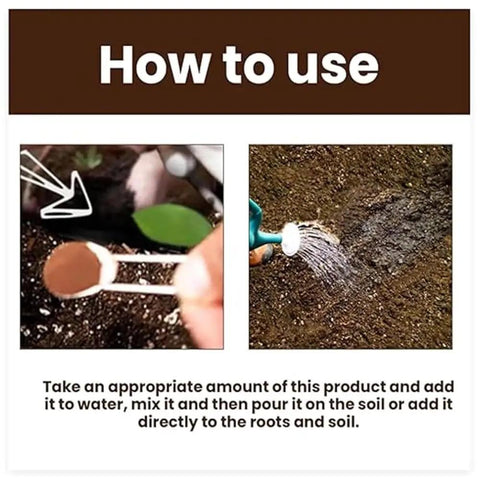 How to use

Take an appropriate amount of this product and add it to water, mix it and then pour it on the soil or add it directly to the roots and soil.