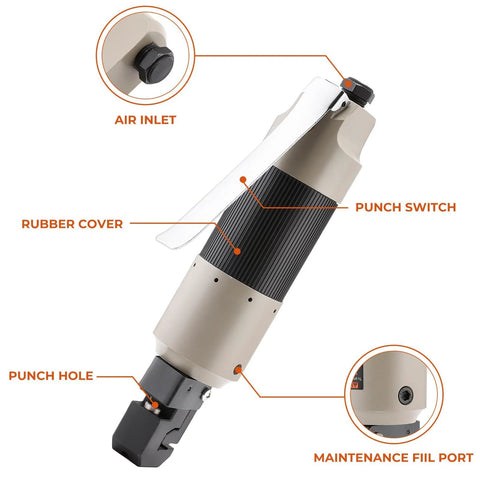 AIR INLET

PUNCH SWITCH

RUBBER COVER

PUNCH HOLE

MAINTENANCE FIIL PORT