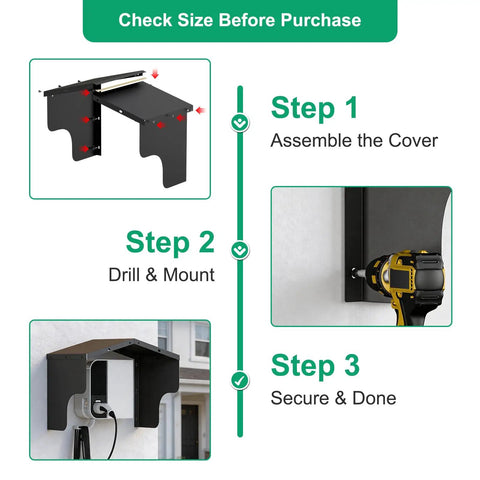 Check Size Before Purchase

Step 1
Assemble the Cover

Step 2
Drill & Mount

Step 3
Secure & Done