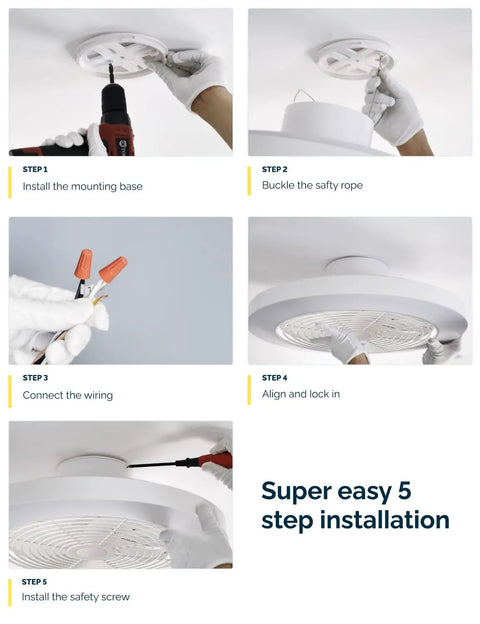 STEP 1
Install the mounting base

STEP 2
Buckle the safty rope

STEP 3
Connect the wiring

STEP 4
Align and lock in

STEP 5
Install the safety screw

Super easy 5 step installation