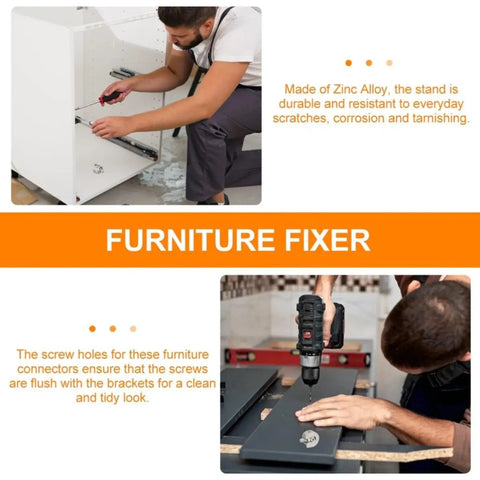 Made of Zinc Alloy, the stand is durable and resistant to everyday scratches, corrosion and tarnishing.

FURNITURE FIXER

The screw holes for these furniture connectors ensure that the screws are flush with the brackets for a clean and tidy look.