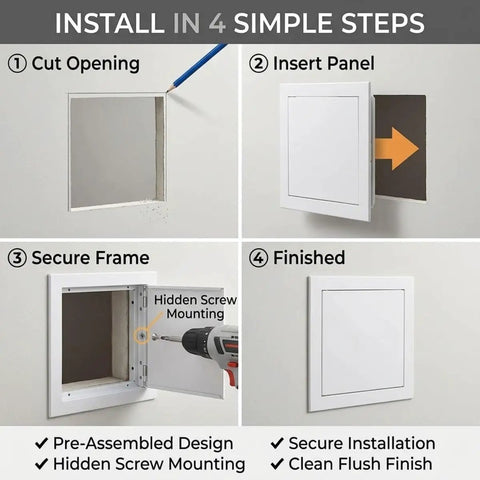 INSTALL IN 4 SIMPLE STEPS

① Cut Opening

② Insert Panel

③ Secure Frame

Hidden Screw Mounting

④ Finished

✔ Pre-Assembled Design
✔ Hidden Screw Mounting

✔ Secure Installation
✔ Clean Flush Finish