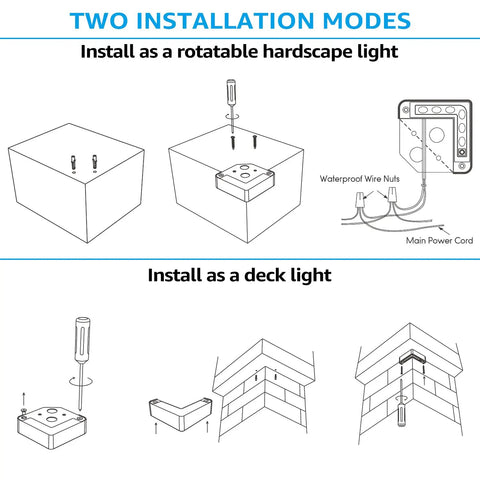 TWO INSTALLATION MODES

Install as a rotatable hardscape light

Waterproof Wire Nuts

Main Power Cord

Install as a deck light