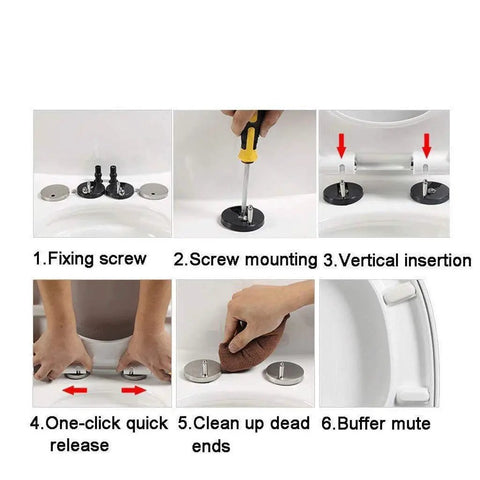 1.Fixing screw

2.Screw mounting

3.Vertical insertion

4.One-click quick release

5.Clean up dead ends

6.Buffer mute