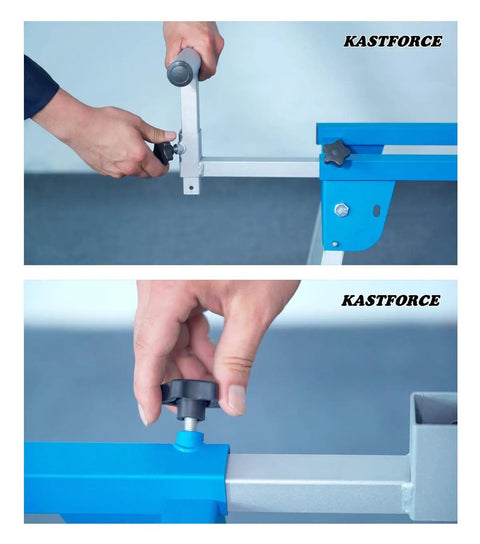 KASTFORCE

KASTFORCE