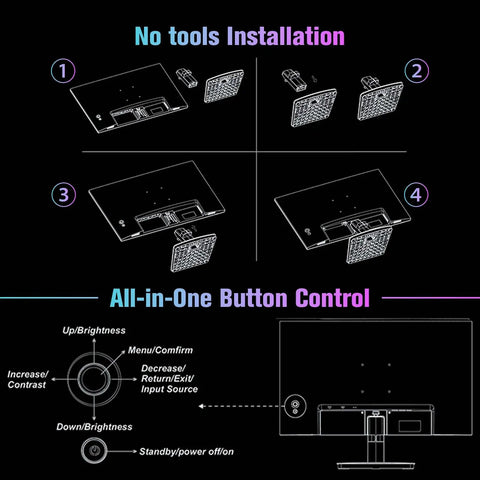 No tools Installation

1

2

3

4

All-in-One Button Control

Up/Brightness

Menu/Comfirm

Increase/ Contrast

Decrease/ Return/Exit/ Input Source

Down/Brightness

Standby/power off/on