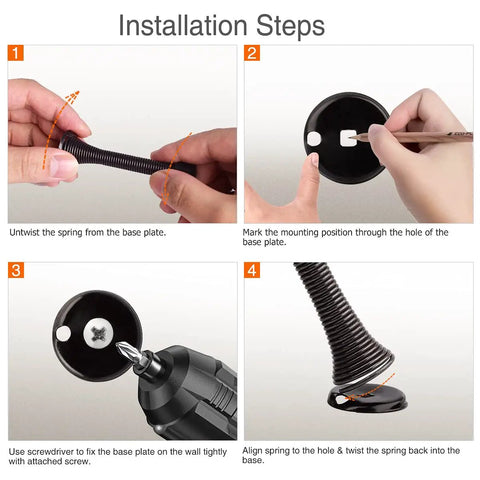 Installation Steps

1

Untwist the spring from the base plate.

2

Mark the mounting position through the hole of the base plate.

3

Use screwdriver to fix the base plate on the wall tightly with attached screw.

4

Align spring to the hole & twist the spring back into the base.