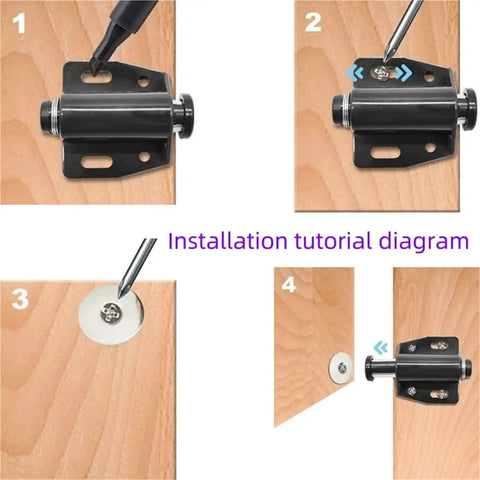 1

2

Installation tutorial diagram

3

4