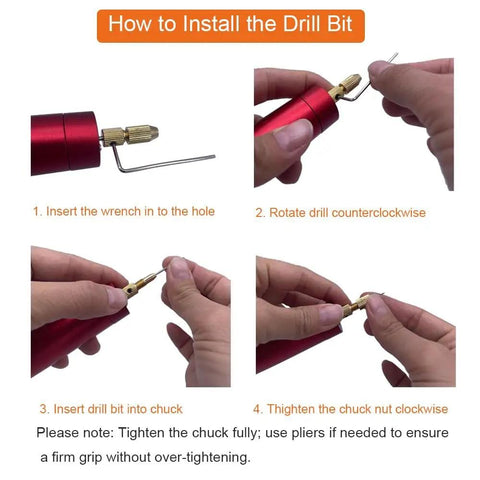 How to Install the Drill Bit

1. Insert the wrench in to the hole

2. Rotate drill counterclockwise

3. Insert drill bit into chuck

4. Thighten the chuck nut clockwise

Please note: Tighten the chuck fully; use pliers if needed to ensure a firm grip without over-tightening.