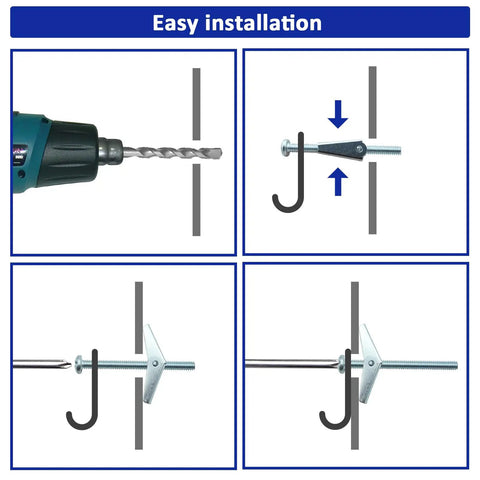 Easy installation