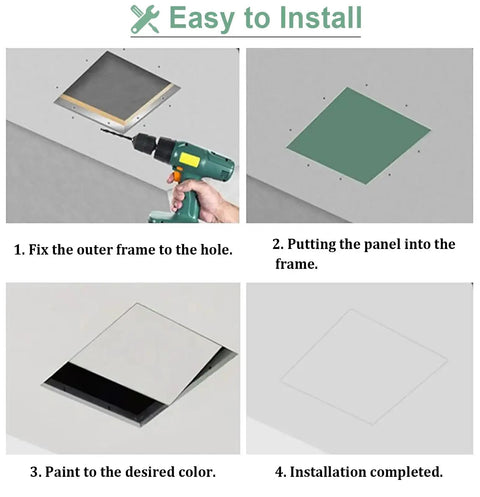 Easy to Install

1. Fix the outer frame to the hole.

2. Putting the panel into the frame.

3. Paint to the desired color.

4. Installation completed.