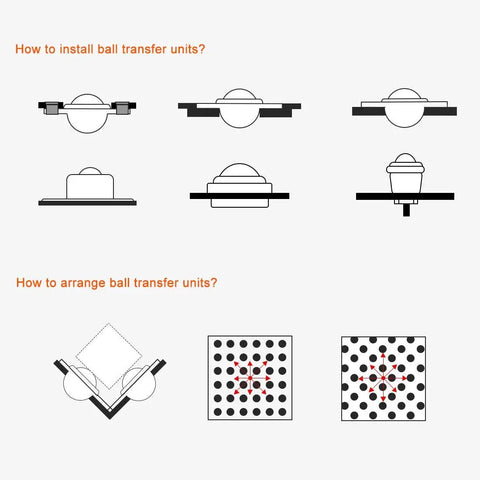 How to install ball transfer units?

How to arrange ball transfer units?