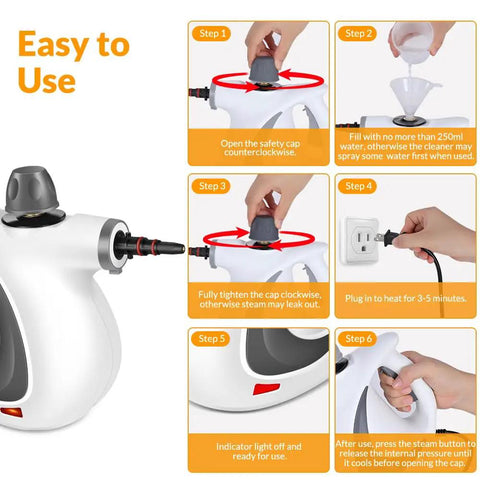 Easy to Use

Step 1

Open the safety cap counterclockwise.

Step 2

Fill with no more than 250ml water, otherwise the cleaner may spray some water first when used.

Step 3

Fully tighten the cap clockwise, otherwise steam may leak out.

Step 4

Plug in to heat for 3-5 minutes.

Step 5

Indicator light off and ready for use.

Step 6

After use, press the steam button to release the internal pressure until it cools before opening the cap.