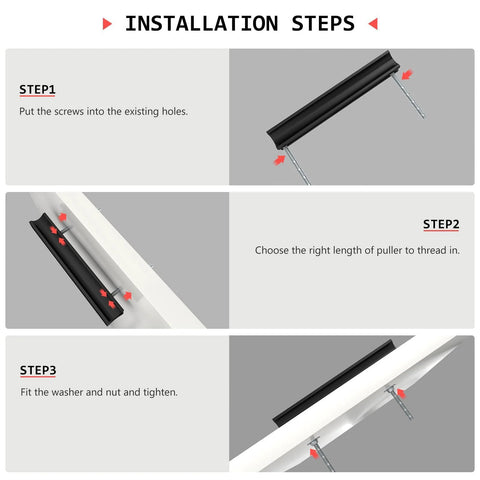 INSTALLATION STEPS

STEP1

Put the screws into the existing holes.

STEP2

Choose the right length of puller to thread in.

STEP3

Fit the washer and nut and tighten.