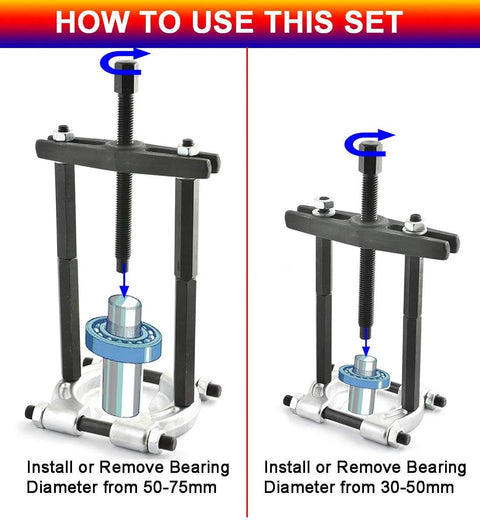 HOW TO USE THIS SET

Install or Remove Bearing Diameter from 50-75mm

Install or Remove Bearing Diameter from 30-50mm