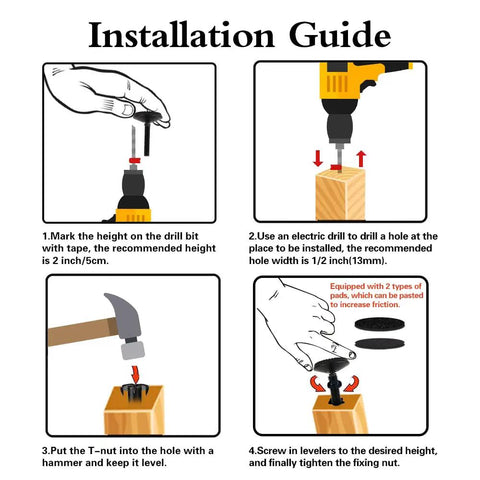 Installation Guide

1.Mark the height on the drill bit with tape, the recommended height is 2 inch/5cm.

2.Use an electric drill to drill a hole at the place to be installed, the recommended hole width is 1/2 inch(13mm).

3.Put the T-nut into the hole with a hammer and keep it level.

Equipped with 2 types of pads, which can be pasted to increase friction.

4.Screw in levelers to the desired height, and finally tighten the fixing nut.