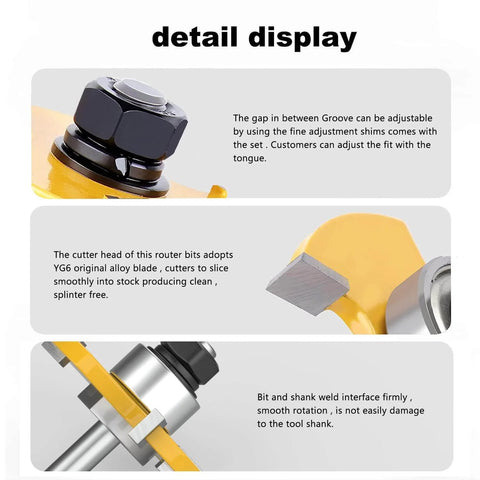 detail display

The gap in between Groove can be adjustable by using the fine adjustment shims comes with the set . Customers can adjust the fit with the tongue.

The cutter head of this router bits adopts YG6 original alloy blade , cutters to slice smoothly into stock producing clean , splinter free.

Bit and shank weld interface firmly , smooth rotation , is not easily damage to the tool shank.