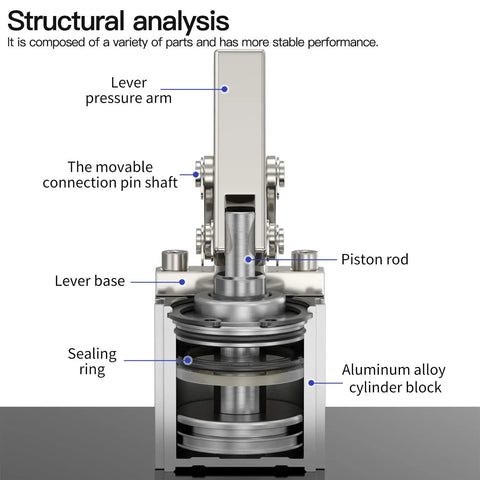 Structural analysis
It is composed of a variety of parts and has more stable performance.

Lever pressure arm

The movable connection pin shaft

Piston rod

Lever base

Sealing ring

Aluminum alloy cylinder block