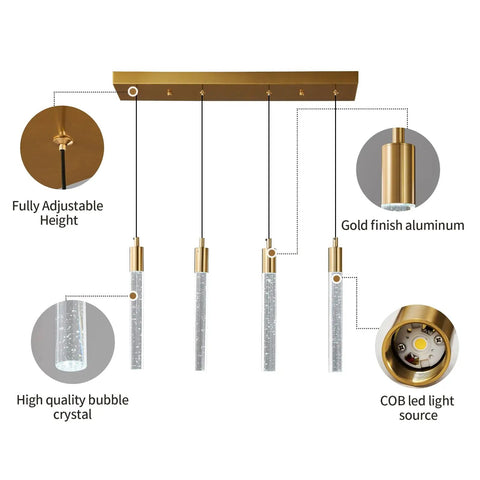 Fully Adjustable Height

Gold finish aluminum

High quality bubble crystal

COB led light source