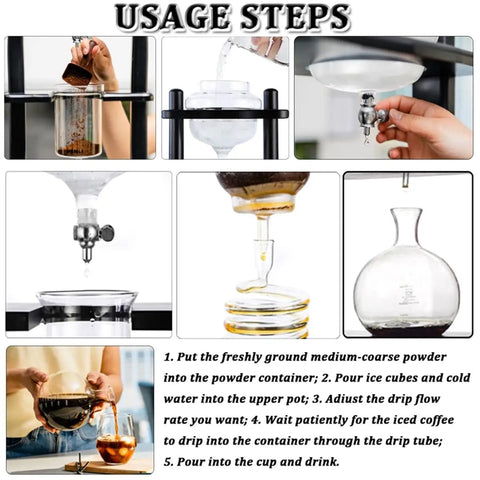 USAGE STEPS

1. Put the freshly ground medium-coarse powder into the powder container; 2. Pour ice cubes and cold water into the upper pot; 3. Adiust the drip flow rate you want; 4. Wait patiently for the iced coffee to drip into the container through the drip tube; 5. Pour into the cup and drink.