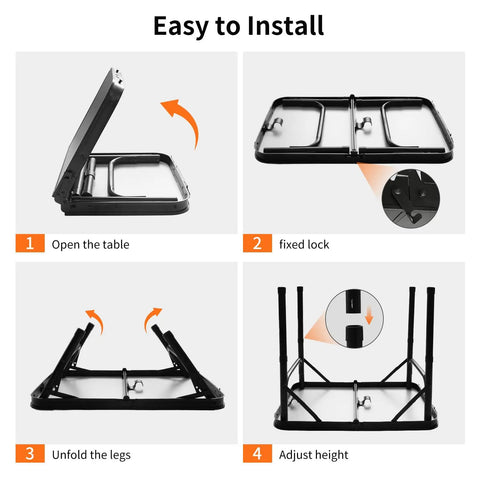 Easy to Install

1 Open the table

2 fixed lock

3 Unfold the legs

4 Adjust height