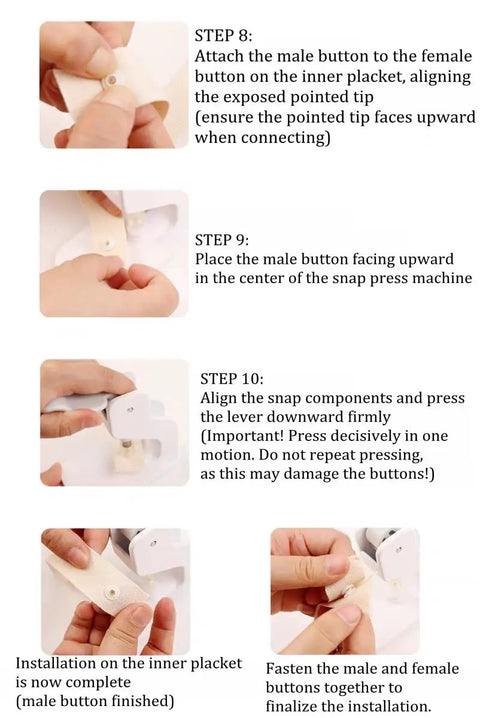 STEP 8:
Attach the male button to the female button on the inner placket, aligning the exposed pointed tip
(ensure the pointed tip faces upward when connecting)

STEP 9:
Place the male button facing upward in the center of the snap press machine

STEP 10:
Align the snap components and press the lever downward firmly
(Important! Press decisively in one motion. Do not repeat pressing, as this may damage the buttons!)

Installation on the inner placket is now complete
(male button finished)

Fasten the male and female buttons together to finalize the installation.