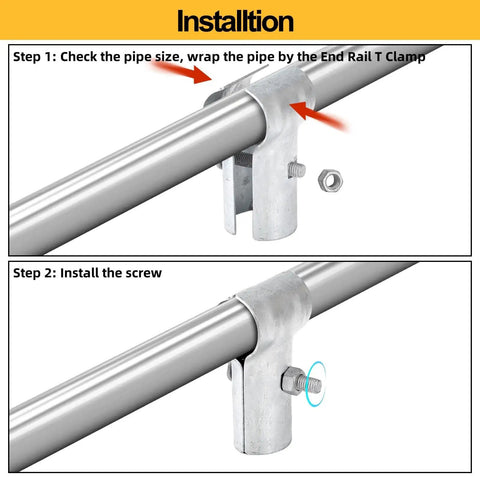 Installtion

Step 1: Check the pipe size, wrap the pipe by the End Rail T Clamp

Step 2: Install the screw