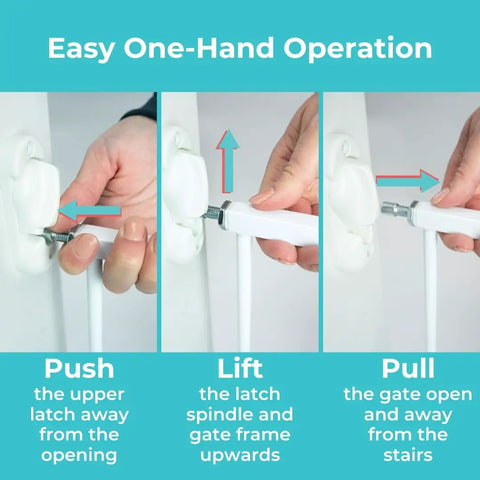 Easy One-Hand Operation

Push
the upper latch away from the opening

Lift
the latch spindle and gate frame upwards

Pull
the gate open and away from the stairs