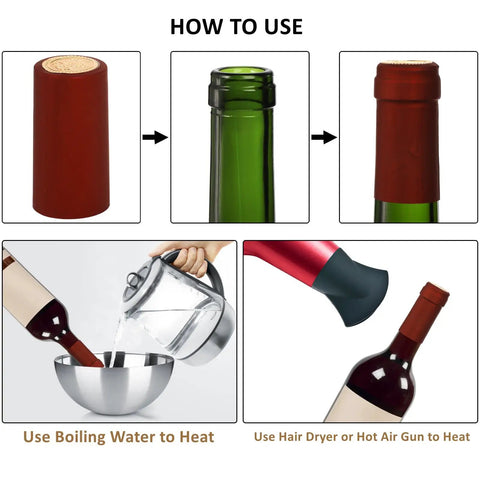 HOW TO USE

Use Boiling Water to Heat

Use Hair Dryer or Hot Air Gun to Heat