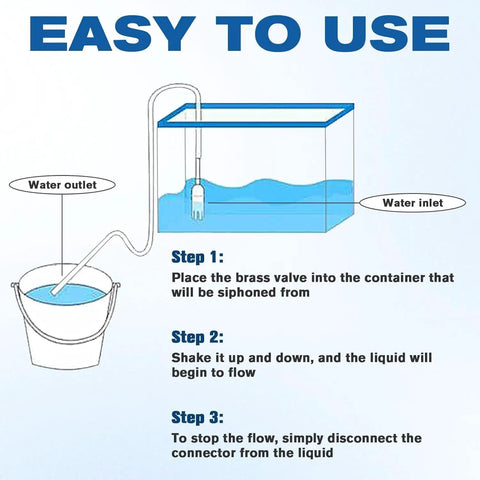 EASY TO USE

Water outlet

Water inlet

Step 1:
Place the brass valve into the container that will be siphoned from

Step 2:
Shake it up and down, and the liquid will begin to flow

Step 3:
To stop the flow, simply disconnect the connector from the liquid