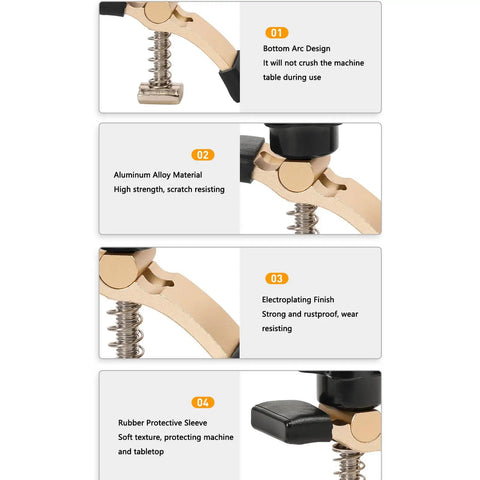 01
Bottom Arc Design
It will not crush the machine table during use

02
Aluminum Alloy Material
High strength, scratch resisting

03
Electroplating Finish
Strong and rustproof, wear resisting

04
Rubber Protective Sleeve
Soft texture, protecting machine and tabletop