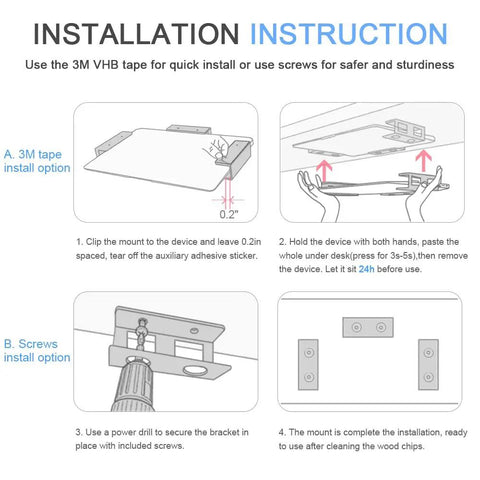 INSTALLATION INSTRUCTION

Use the 3M VHB tape for quick install or use screws for safer and sturdiness

A. 3M tape install option

0.2"

1. Clip the mount to the device and leave 0.2in spaced, tear off the auxiliary adhesive sticker.

2. Hold the device with both hands, paste the whole under desk(press for 3s-5s),then remove the device. Let it sit 24h before use.

B. Screws install option

3. Use a power drill to secure the bracket in place with included screws.

4. The mount is complete the installation, ready to use after cleaning the wood chips.