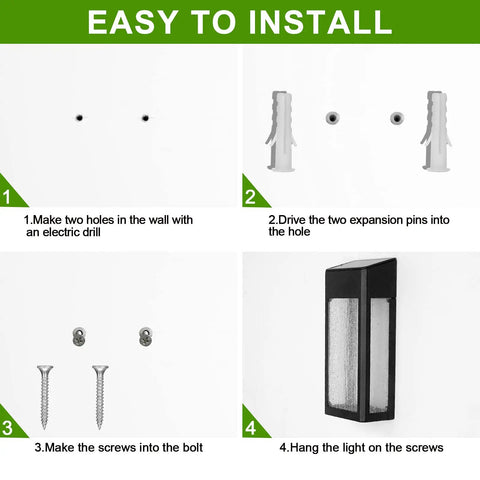 EASY TO INSTALL

1

1.Make two holes in the wall with an electric drill

2

2.Drive the two expansion pins into the hole

3

3.Make the screws into the bolt

4

4.Hang the light on the screws