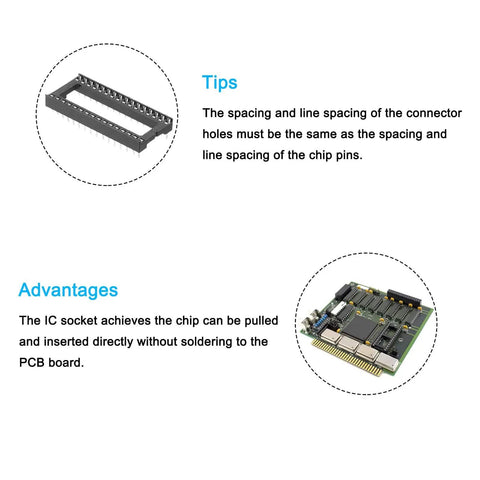 Tips

The spacing and line spacing of the connector holes must be the same as the spacing and line spacing of the chip pins.

Advantages

The IC socket achieves the chip can be pulled and inserted directly without soldering to the PCB board.