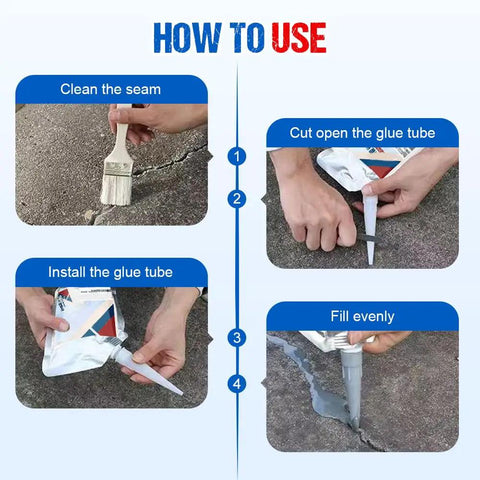 HOW TO USE

Clean the seam

1

Cut open the glue tube

2

Install the glue tube

3

Fill evenly

4