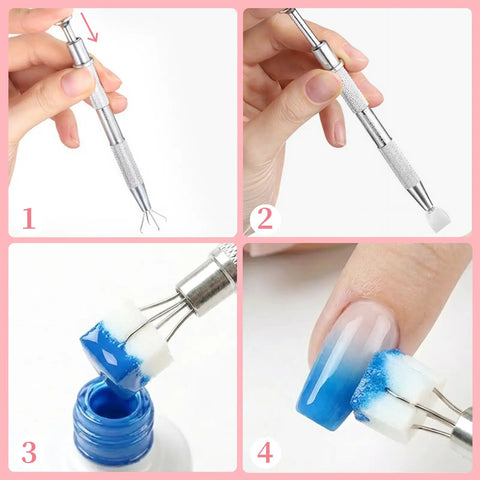 1

2

3

4