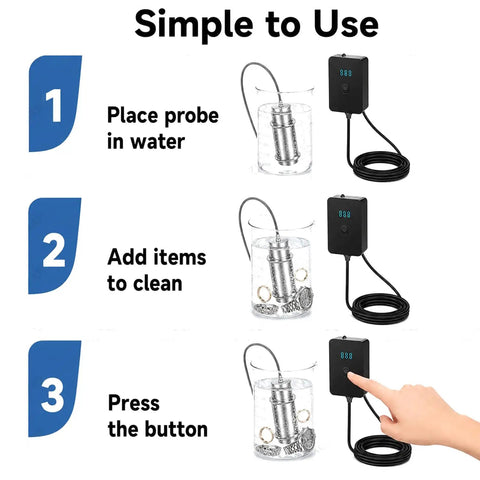 Simple to Use

1

Place probe in water

888

2

Add items to clean

888

3

Press the button

888