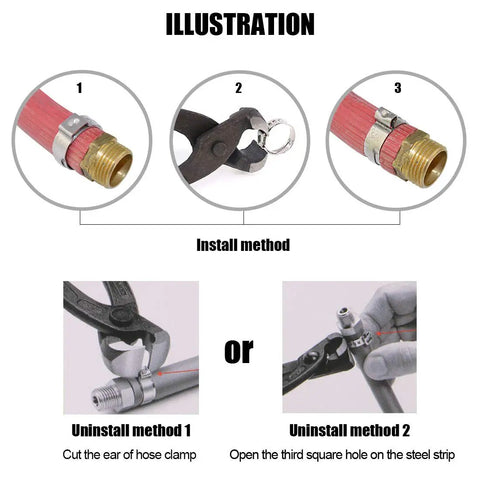 ILLUSTRATION

1

2

3

Install method

or

Uninstall method 1

Cut the ear of hose clamp

Uninstall method 2

Open the third square hole on the steel strip