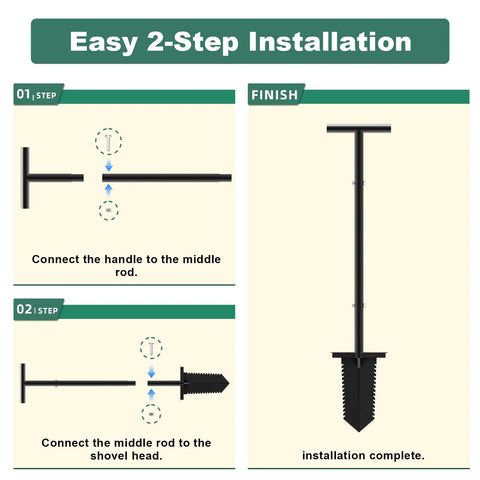 Easy 2-Step Installation

01 | STEP

Connect the handle to the middle rod.

02 | STEP

Connect the middle rod to the shovel head.

FINISH

installation complete.