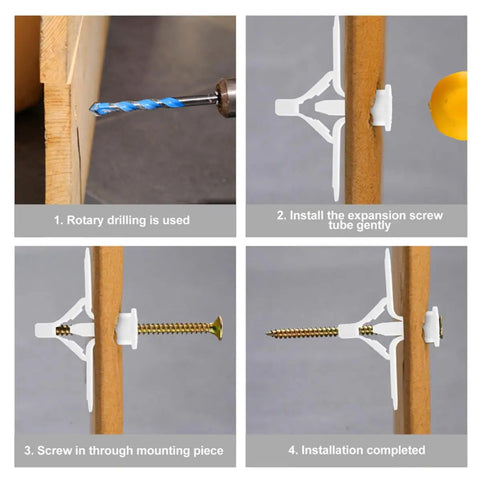 1. Rotary drilling is used

2. Install the expansion screw tube gently

3. Screw in through mounting piece

4. Installation completed