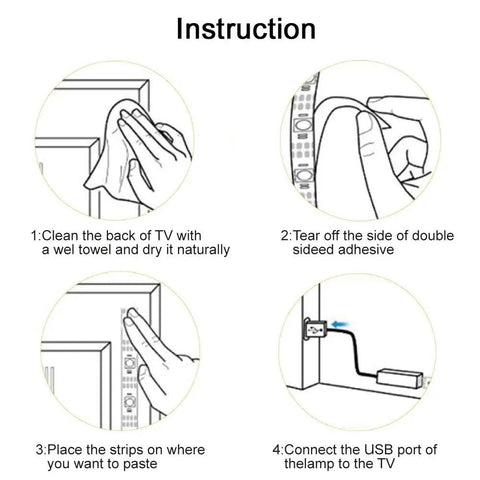 Instruction

1:Clean the back of TV with a wel towel and dry it naturally

2:Tear off the side of double sideed adhesive

3:Place the strips on where you want to paste

4:Connect the USB port of thelamp to the TV