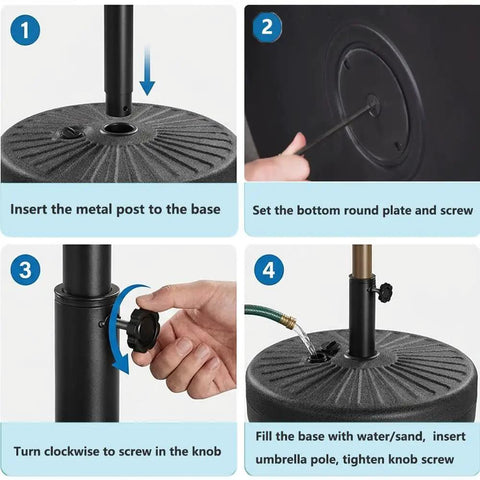 1

Insert the metal post to the base

2

Set the bottom round plate and screw

3

Turn clockwise to screw in the knob

4

Fill the base with water/sand, insert umbrella pole, tighten knob screw