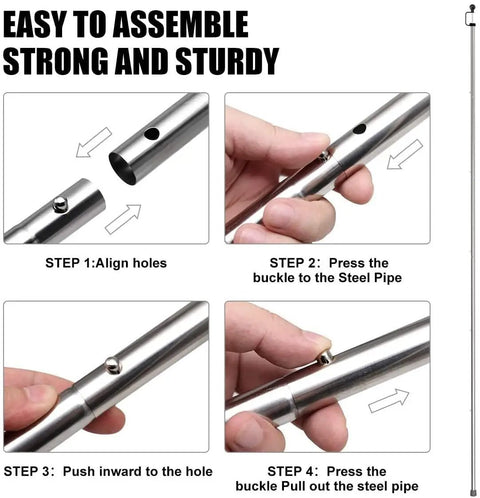 EASY TO ASSEMBLE
STRONG AND STURDY

STEP 1:Align holes

STEP 2: Press the buckle to the Steel Pipe

STEP 3: Push inward to the hole

STEP 4: Press the buckle Pull out the steel pipe