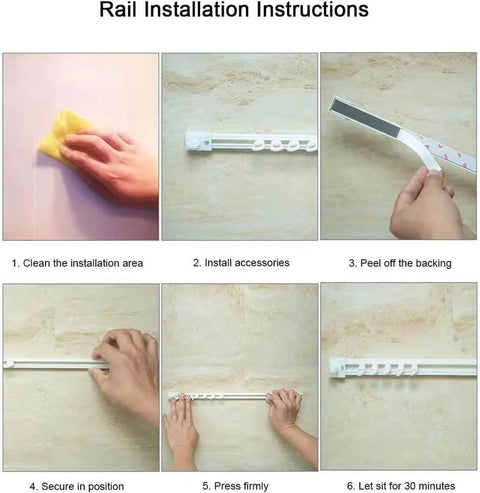 Rail Installation Instructions

1. Clean the installation area

2. Install accessories

3. Peel off the backing

4. Secure in position

5. Press firmly

6. Let sit for 30 minutes