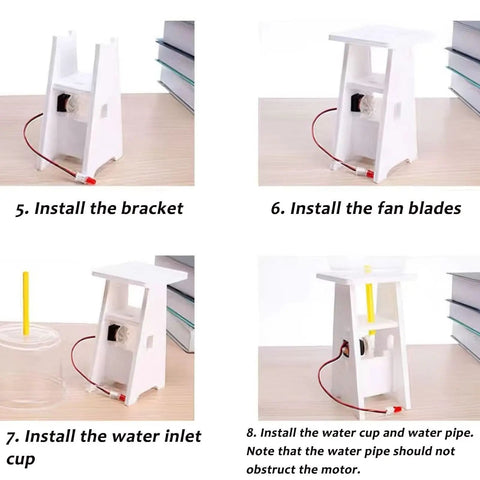 5. Install the bracket

6. Install the fan blades

7. Install the water inlet cup

8. Install the water cup and water pipe. Note that the water pipe should not obstruct the motor.