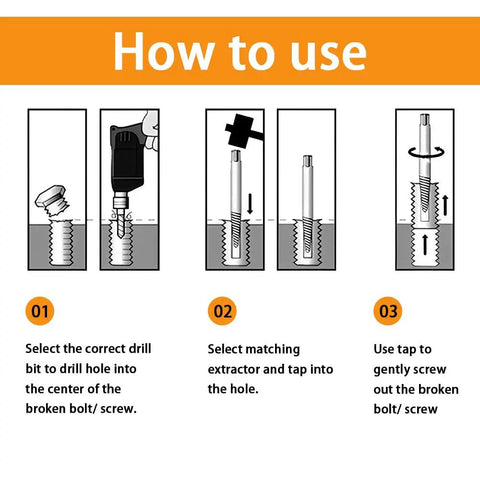 How to use

01

Select the correct drill bit to drill hole into the center of the broken bolt/ screw.

02

Select matching extractor and tap into the hole.

03

Use tap to gently screw out the broken bolt/ screw